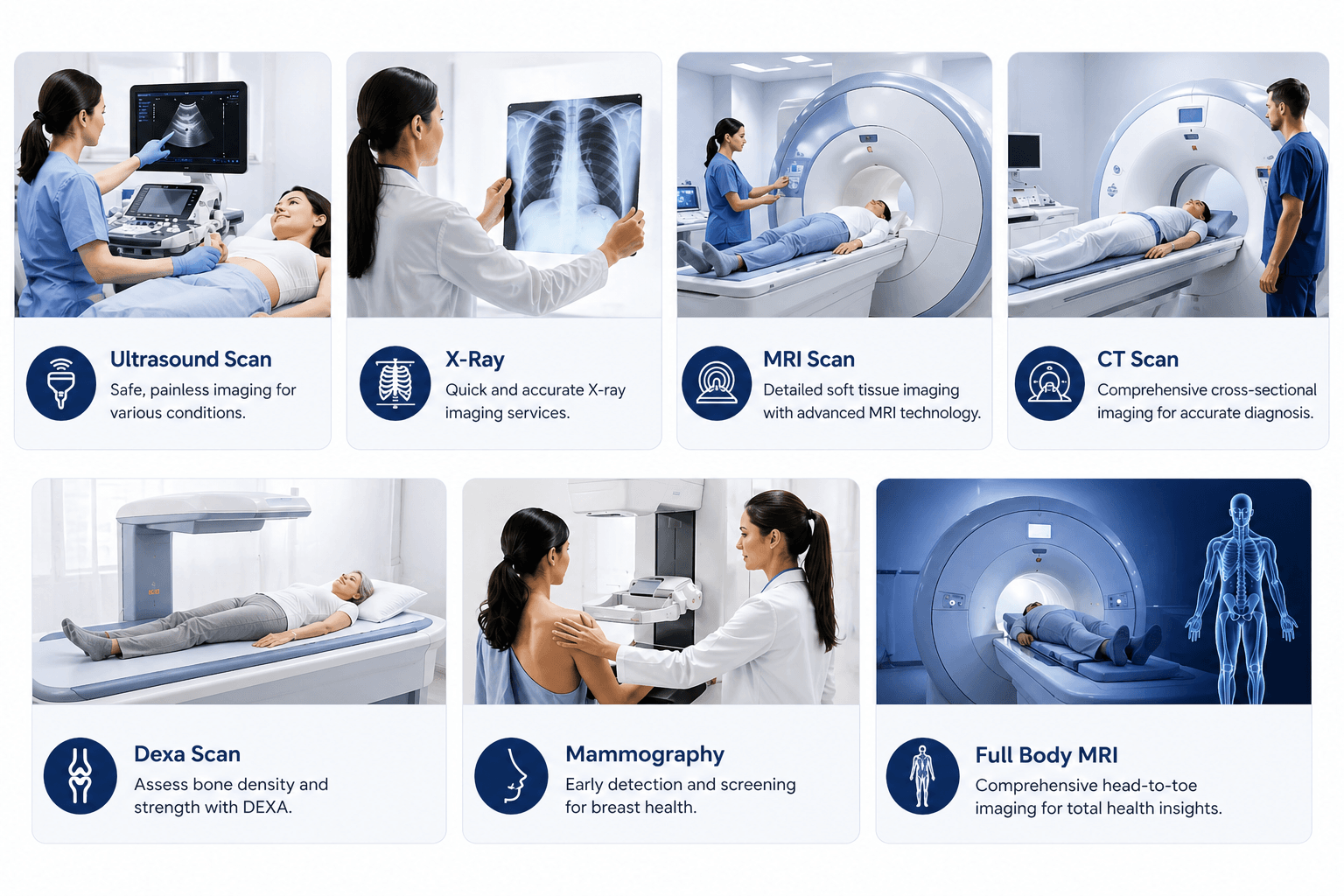 Ultrasound Scan
Safe, painless imaging for various conditions.

X-Ray
Quick and accurate X-ray imaging services.

MRI Scan
Detailed soft tissue imaging with advanced MRI technology.

CT Scan
Comprehensive cross-sectional imaging for accurate diagnosis.

Dexa Scan
Assess bone density and strength with DEXA.

Mammography
Early detection and screening for breast health.

Full Body MRI
Comprehensive head-to-toe imaging for total health insights.